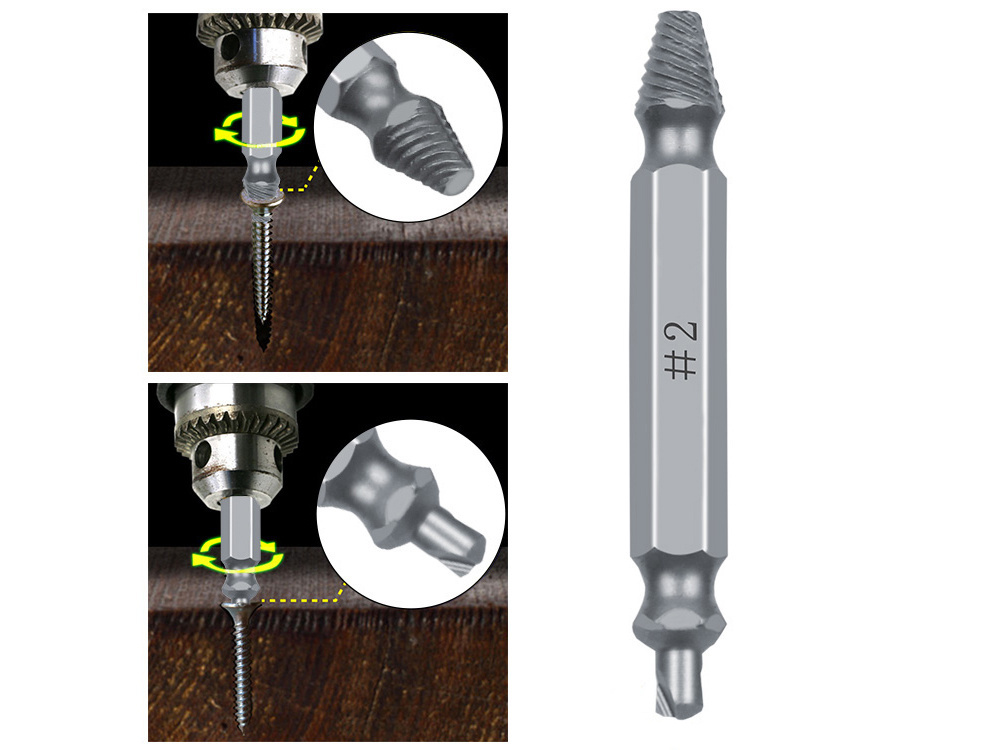 #2