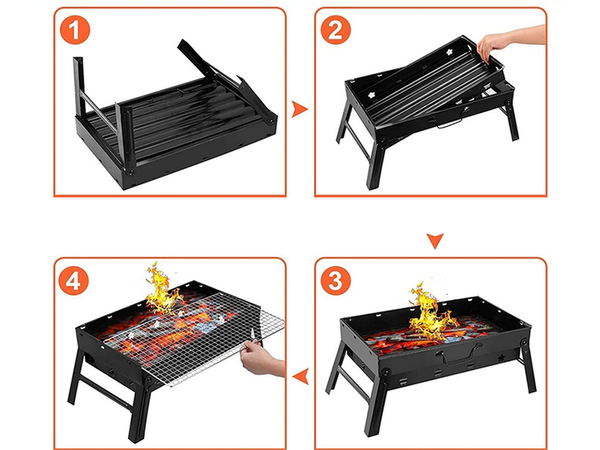 1

2

4

3