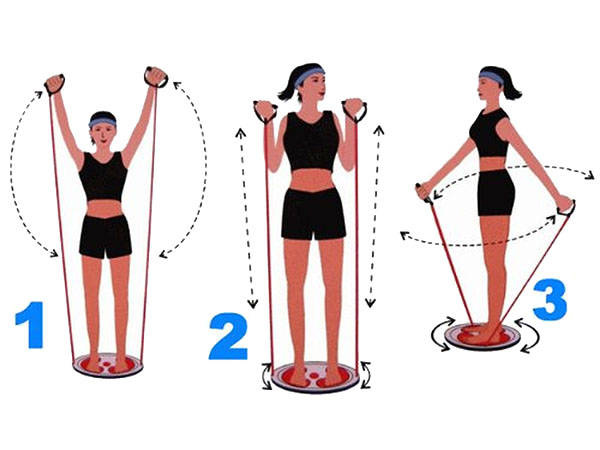 1

2

3