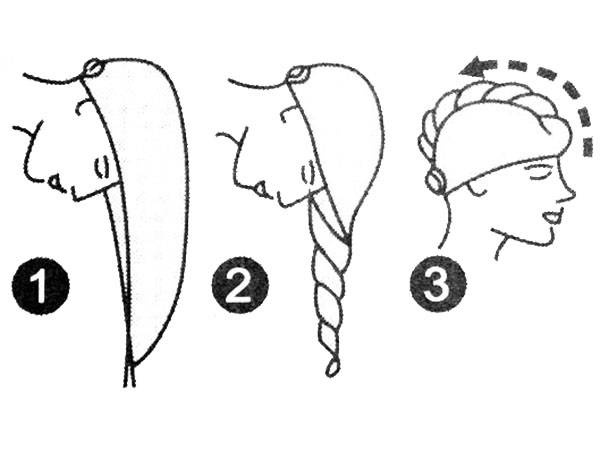 1

2

3