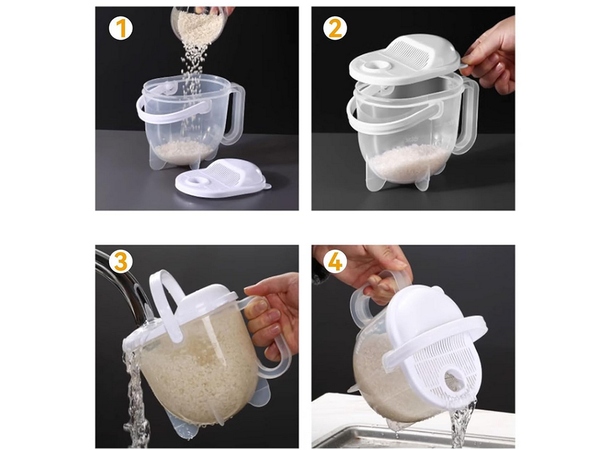 1

2

3

4