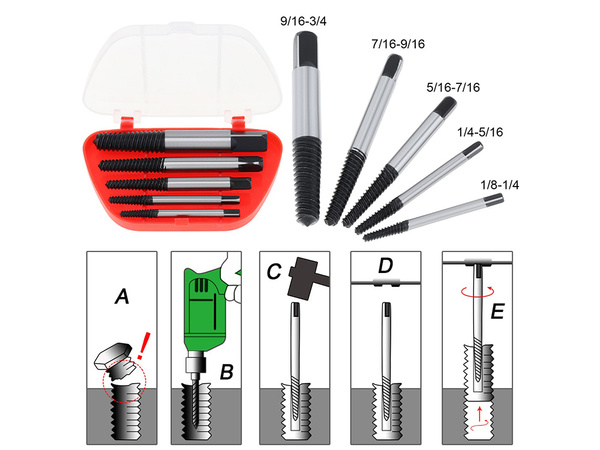 9/16-3/4
7/16-9/16
5/16-7/16
1/4-5/16
1/8-1/4

A
!
B
C
D
E