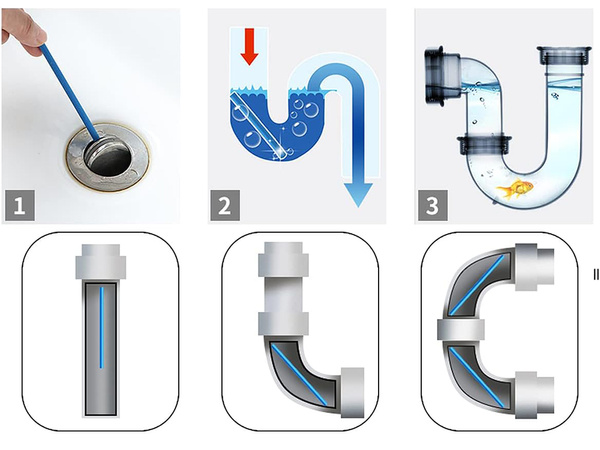 1

2

3