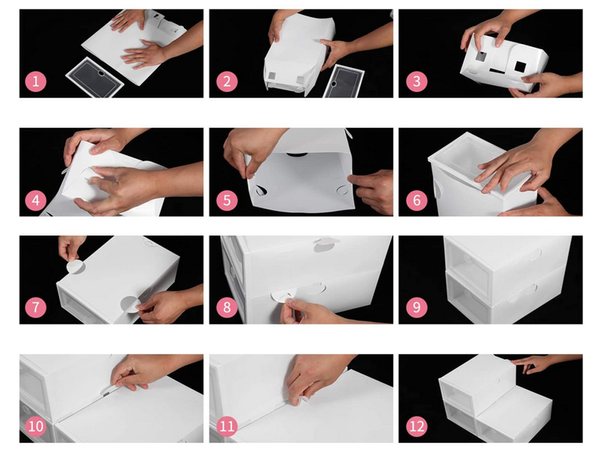 1
2
3
4
5
6
7
8
9
10
11
12