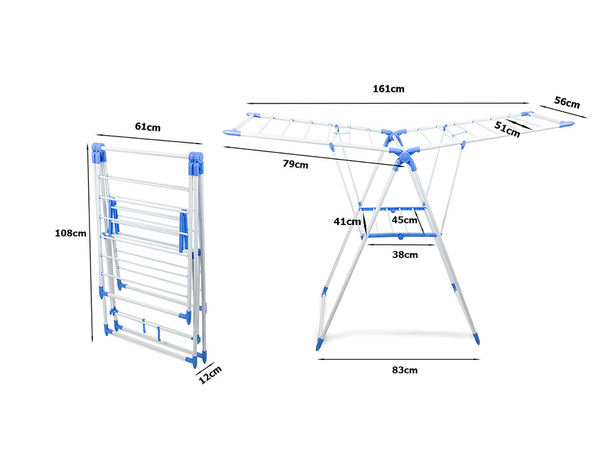 61cm
108cm
12cm
161cm
56cm
51cm
79cm
41cm
45cm
38cm
83cm